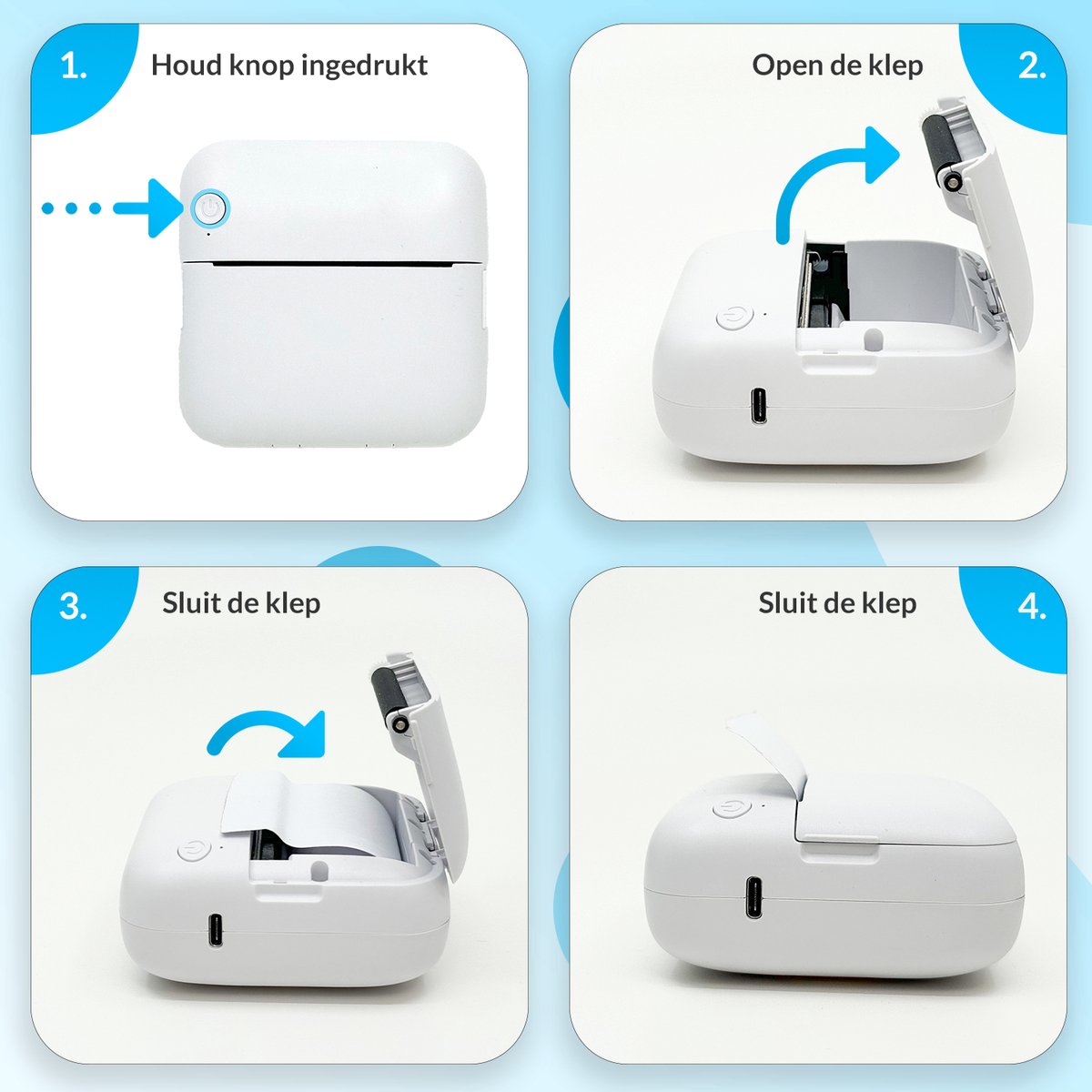 1. Houd knop ingedrukt

Open de klep 2.

3. Sluit de klep

Sluit de klep 4.