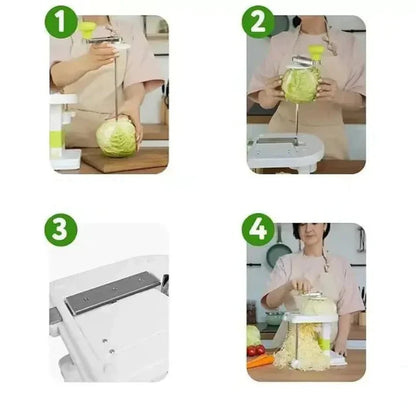 1

2

3

4