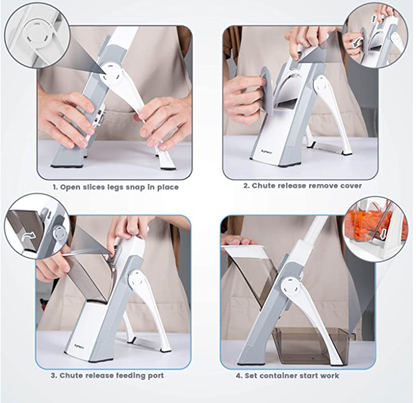 1. Open slices legs snap in place

2. Chute release remove cover

3. Chute release feeding port

4. Set container start work