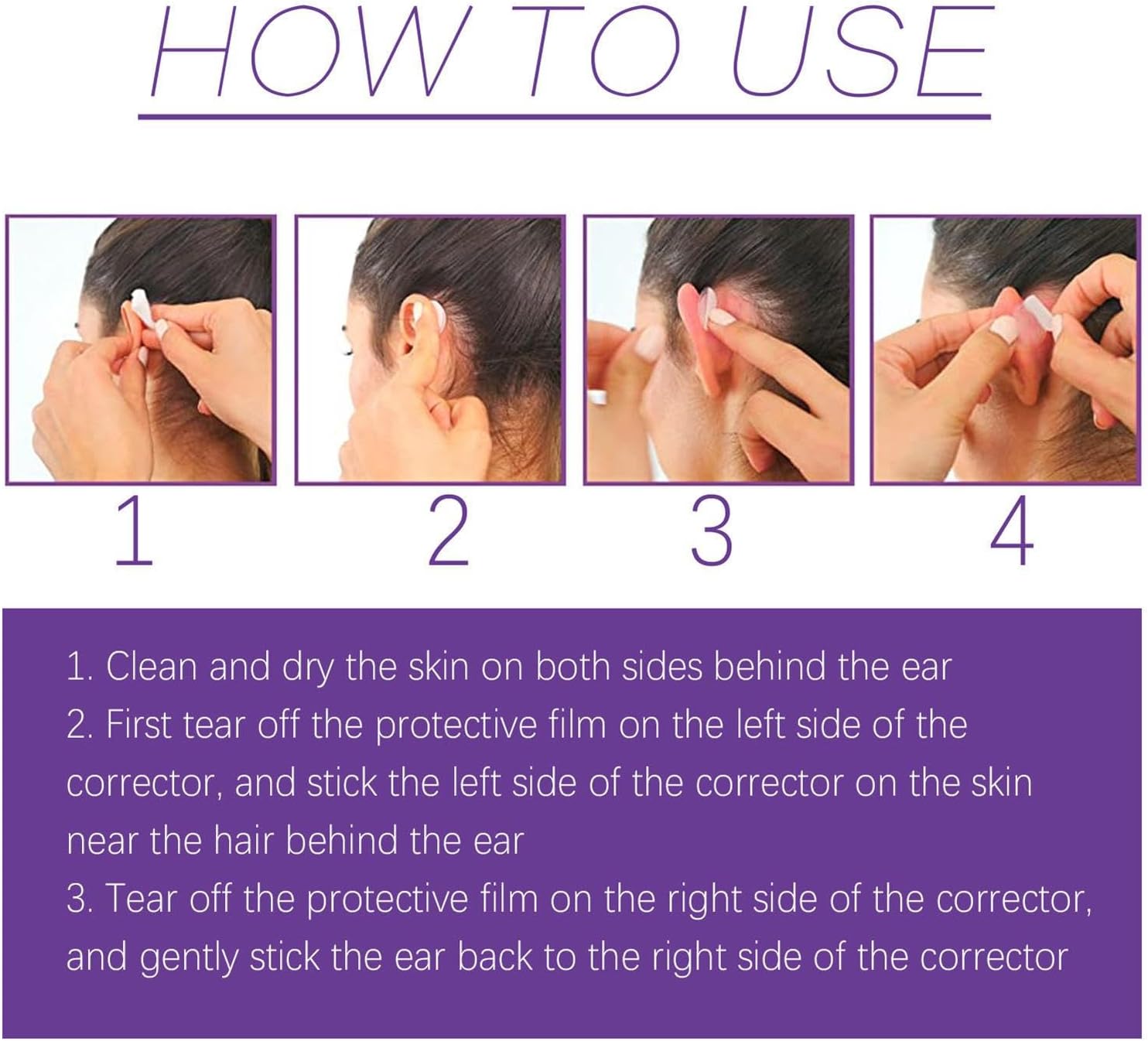 HOW TO USE

1

2

3

4

1. Clean and dry the skin on both sides behind the ear
2. First tear off the protective film on the left side of the corrector, and stick the left side of the corrector on the skin near the hair behind the ear
3. Tear off the protective film on the right side of the corrector, and gently stick the ear back to the right side of the corrector