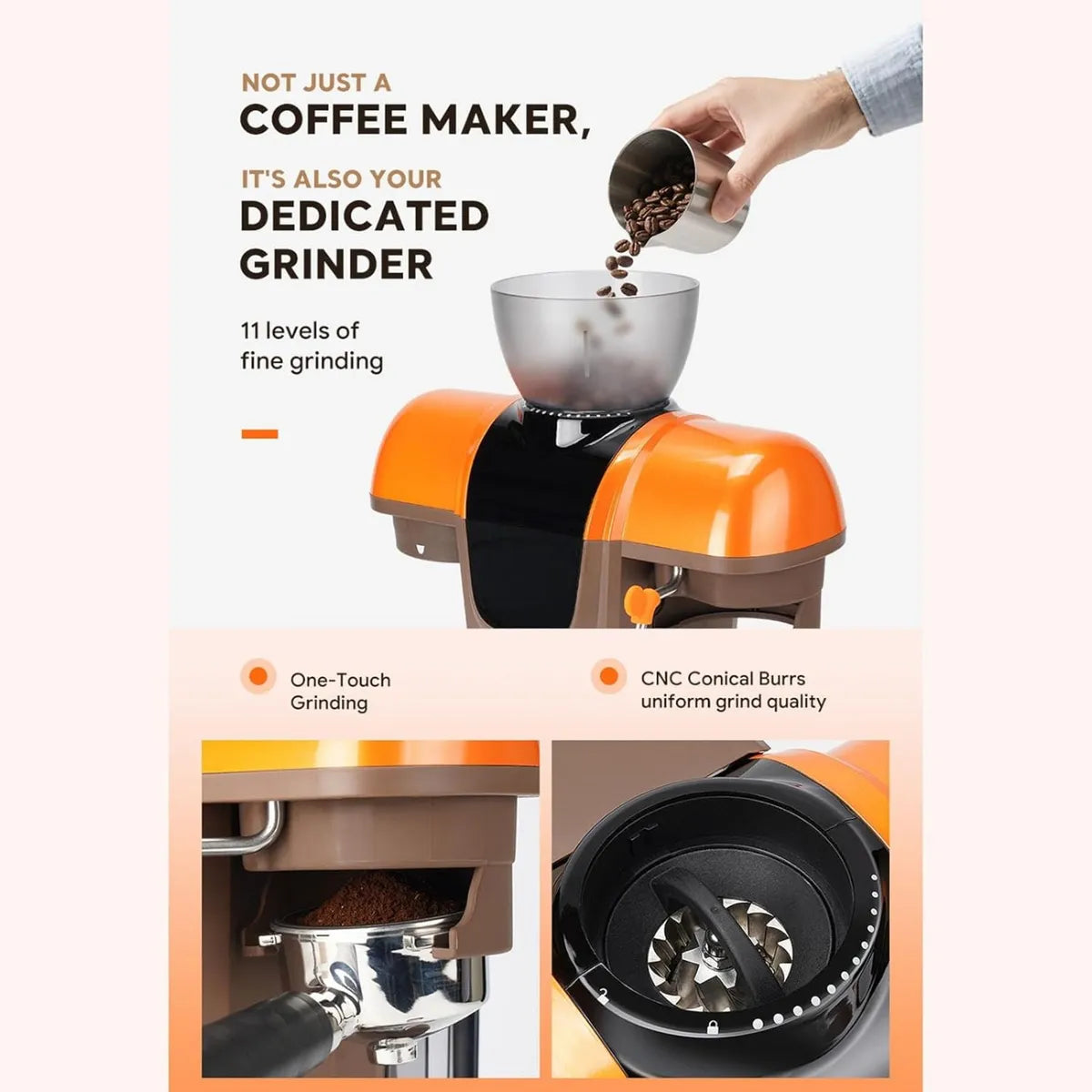 NOT JUST A
COFFEE MAKER,
IT'S ALSO YOUR
DEDICATED
GRINDER

11 levels of fine grinding

One-Touch Grinding

CNC Conical Burrs uniform grind quality