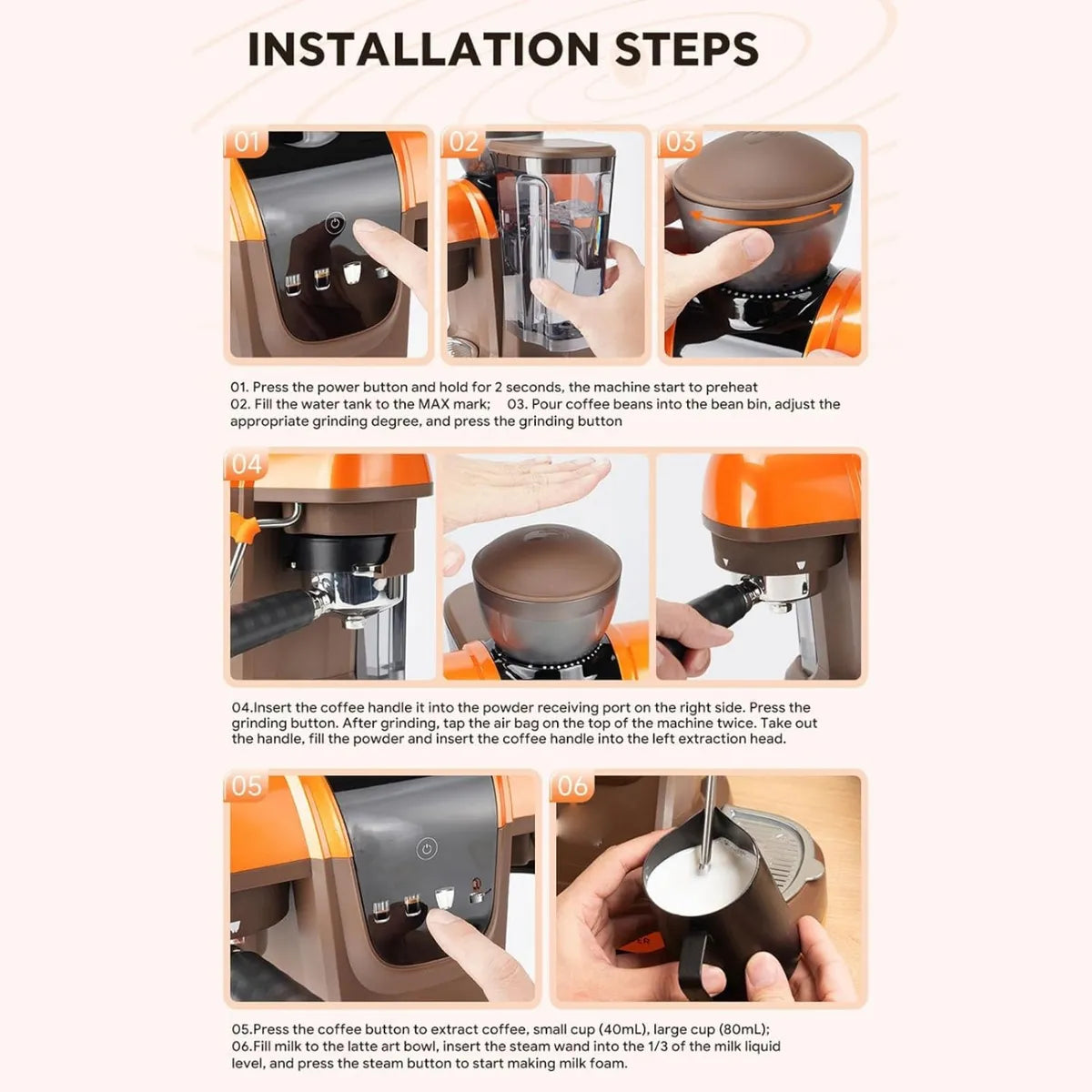 INSTALLATION STEPS

01

02

03

01. Press the power button and hold for 2 seconds, the machine start to preheat
02. Fill the water tank to the MAX mark; 03. Pour coffee beans into the bean bin, adjust the appropriate grinding degree, and press the grinding button

04

04.Insert the coffee handle it into the powder receiving port on the right side. Press the grinding button. After grinding, tap the air bag on the top of the machine twice. Take out the handle, fill the powder and insert the coffee handle into the left extraction head.

05

06

05.Press the coffee button to extract coffee, small cup (40mL), large cup (80mL);
06.Fill milk to the latte art bowl, insert the steam wand into the 1/3 of the milk liquid level, and press the steam button to start making milk foam.