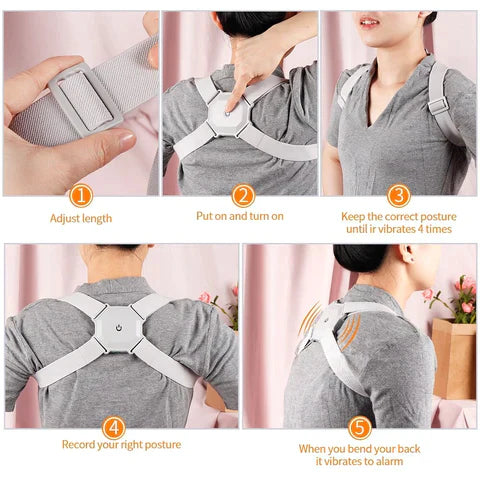 1
Adjust length

2
Put on and turn on

3
Keep the correct posture until ir vibrates 4 times

4
Record your right posture

5
When you bend your back it vibrates to alarm