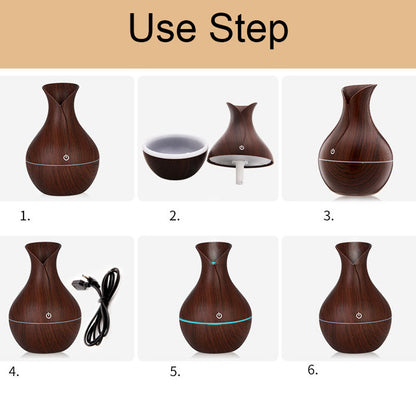 Use Step

1.

2.

3.

4.

5.

6.