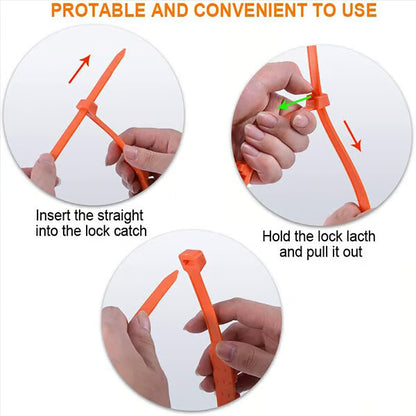 PROTABLE AND CONVENIENT TO USE

Insert the straight into the lock catch

Hold the lock lacth and pull it out