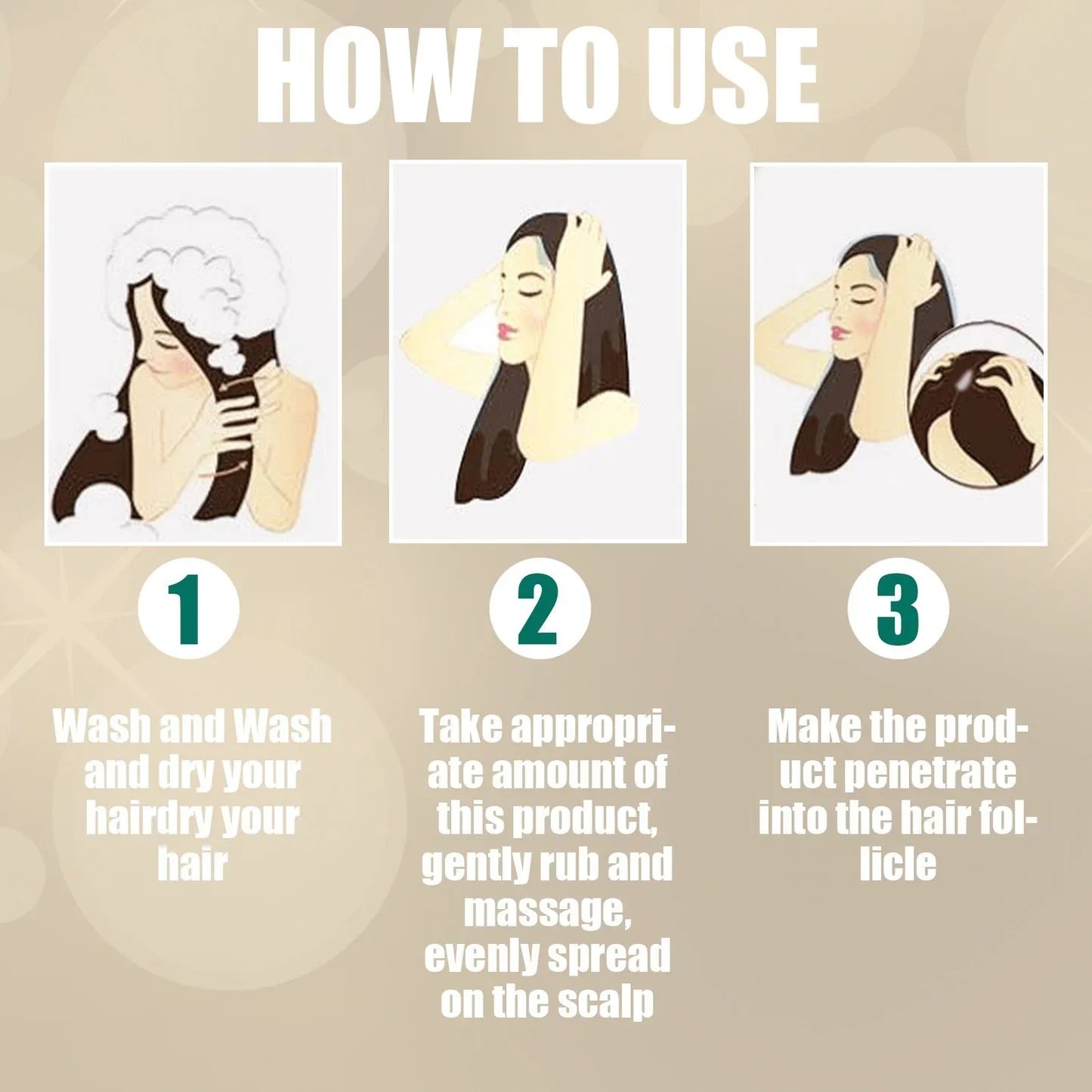 HOW TO USE

1

Wash and Wash and dry your hairdry your hair

2

Take appropriate amount of this product, gently rub and massage, evenly spread on the scalp

3

Make the product penetrate into the hair follicle