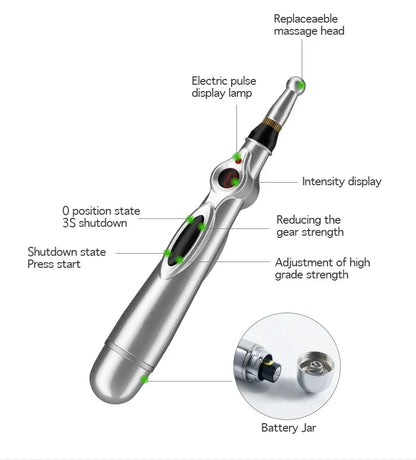 Replaceaeble massage head

Electric pulse display lamp

Intensity display

0 position state 3S shutdown

Reducing the gear strength

Shutdown state Press start

Adjustment of high grade strength

Battery Jar