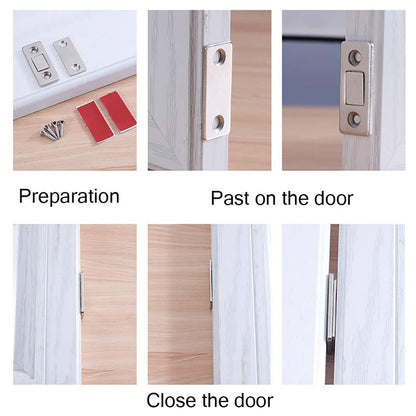 Preparation

Past on the door

Close the door